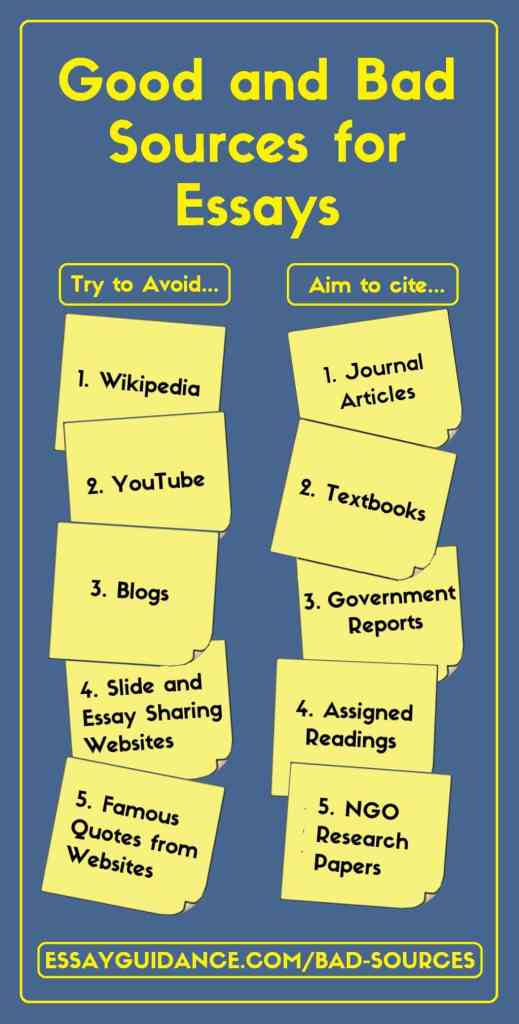 Good and Bad Sources for Essays

Try to Avoid...

1. Wikipedia

2. YouTube

3. Blogs

4. Slide and Essay Sharing Websites

5. Famous Quotes from Websites

Aim to cite...

1. Journal Articles

2. Textbooks

3. Government Reports

4. Assigned Readings

5. NGO Research Papers

ESSAYGUIDANCE.COM/BAD-SOURCES