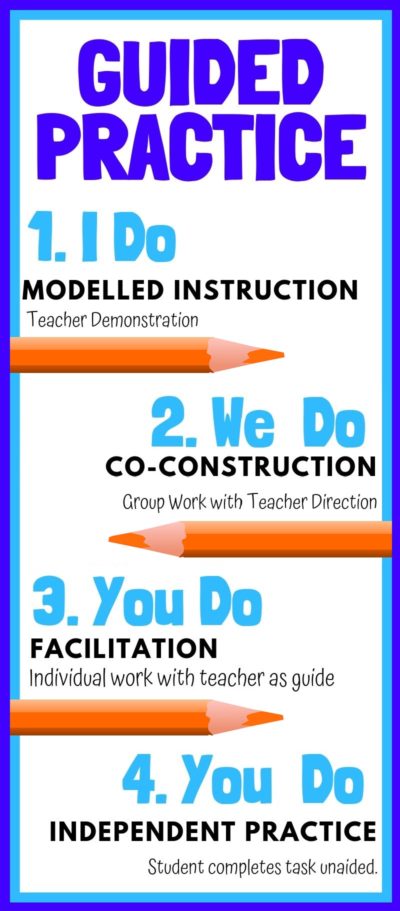 GUIDED PRACTICE

1. I Do
MODELLED INSTRUCTION
Teacher Demonstration

2. We Do
CO-CONSTRUCTION
Group Work with Teacher Direction

3. You Do
FACILITATION
Individual work with teacher as guide

4. You Do
INDEPENDENT PRACTICE
Student completes task unaided.