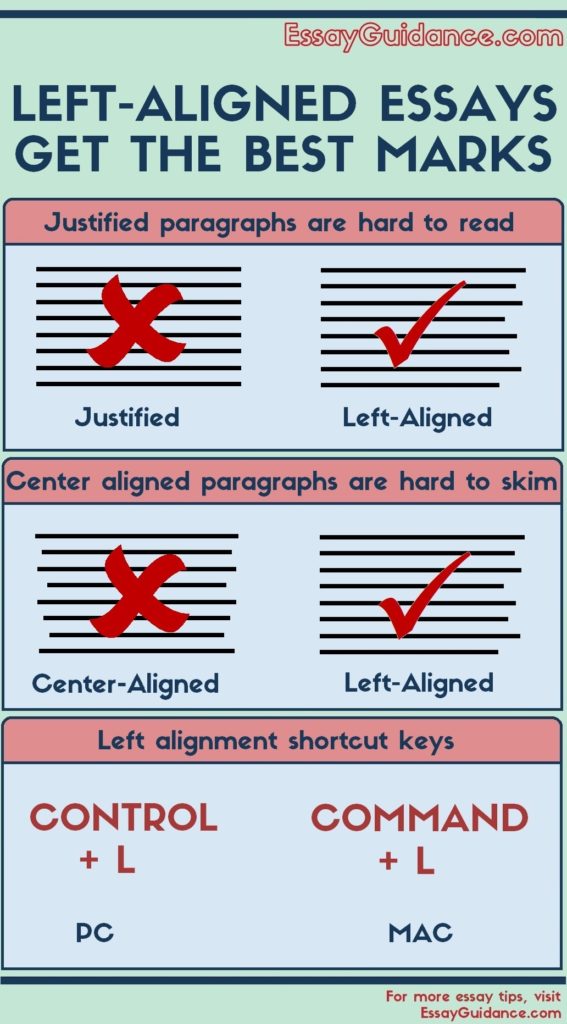 EssayGuidance.com

LEFT-ALIGNED ESSAYS GET THE BEST MARKS

Justified paragraphs are hard to read

Justified

Left-Aligned

Center aligned paragraphs are hard to skim

Center-Aligned

Left-Aligned

Left alignment shortcut keys

CONTROL + L

PC

COMMAND + L

MAC

For more essay tips, visit EssayGuidance.com